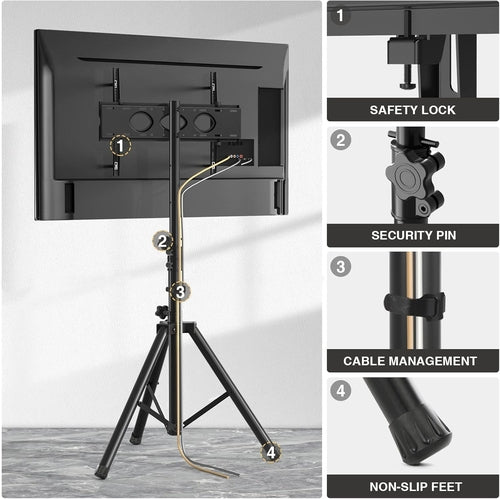 1
2
3
4

1
SAFETY LOCK

2
SECURITY PIN

3
CABLE MANAGEMENT

4
NON-SLIP FEET